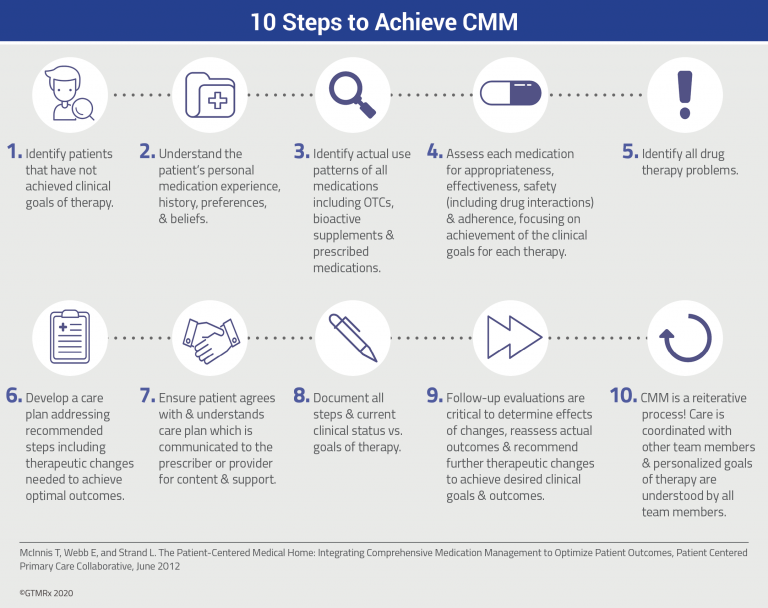 10 Steps to Achieve CMM

1. Identify patients that have not achieved clinical goals of therapy.

2. Understand the patient's personal medication experience, history, preferences, & beliefs.

3. Identify actual use patterns of all medications including OTCs, bioactive supplements & prescribed medications.

4. Assess each medication for appropriateness, effectiveness, safety (including drug interactions) & adherence, focusing on achievement of the clinical goals for each therapy.

5. Identify all drug therapy problems.

6. Develop a care plan addressing recommended steps including therapeutic changes needed to achieve optimal outcomes.

7. Ensure patient agrees with & understands care plan which is communicated to the prescriber or provider for content & support.

8. Document all steps & current clinical status vs. goals of therapy.

9. Follow-up evaluations are critical to determine effects of changes, reassess actual outcomes & recommend further therapeutic changes to achieve desired clinical goals & outcomes.

10. CMM is a reiterative process! Care is coordinated with other team members & personalized goals of therapy are understood by all team members.

McInnis T, Webb E, and Strand L. The Patient-Centered Medical Home: Integrating Comprehensive Medication Management to Optimize Patient Outcomes, Patient Centered Primary Care Collaborative, June 2012

©GTMRx 2020